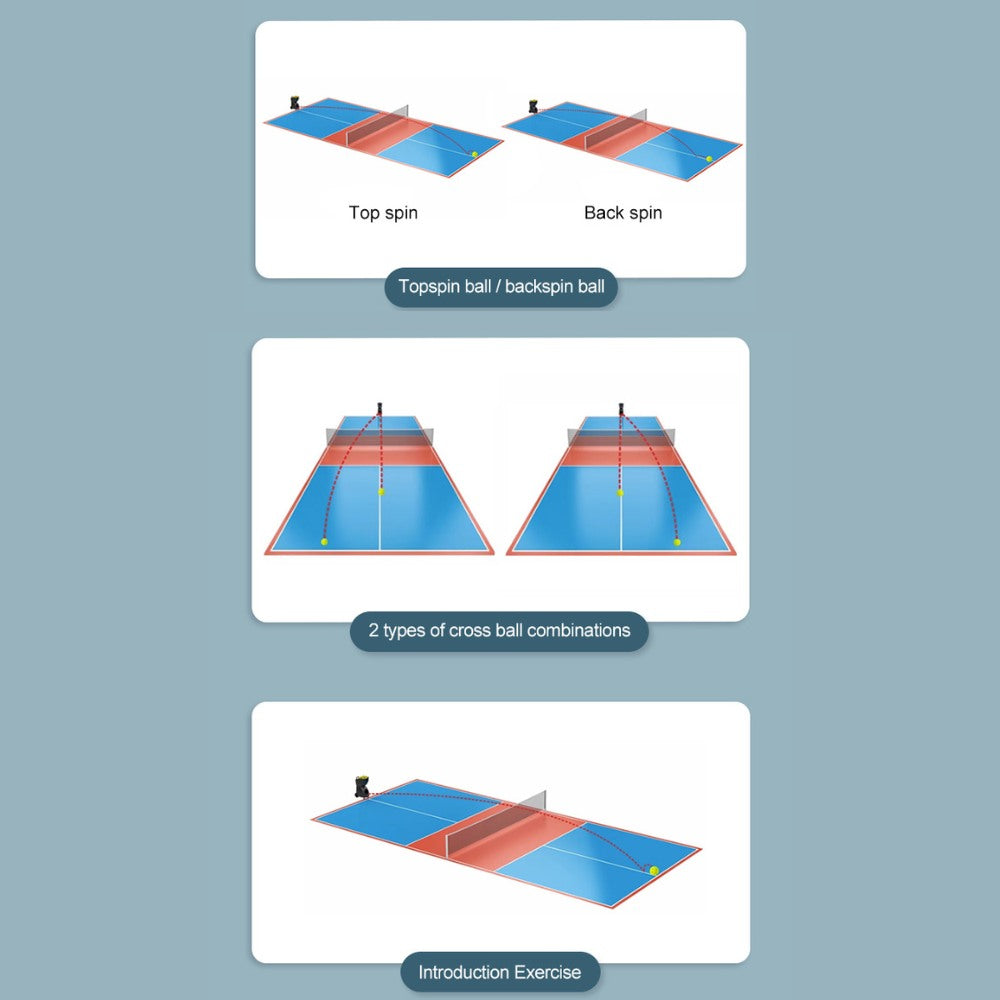 Top spin

Back spin

Topspin ball / backspin ball

2 types of cross ball combinations

Introduction Exercise